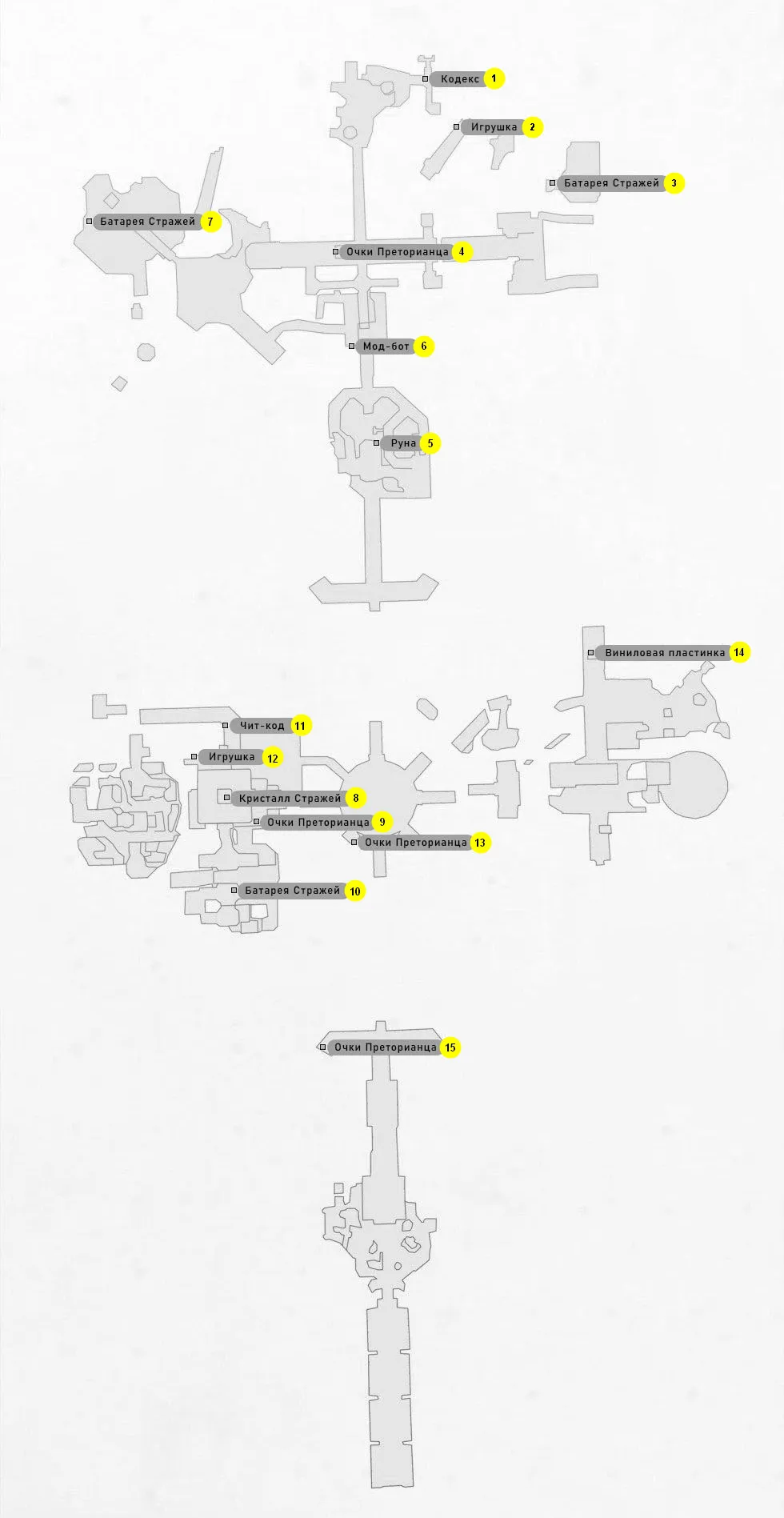 Кодекс 1
Игрушка 2
Батарея Стражей 3
Батарея Стражей 7
Очки Преторианца 4
Мод-бот 6
Руна 5
Виниловая пластинка 14
Чит-код 11
Игрушка 12
Кристалл Стражей 8
Очки Преторианца 9
Очки Преторианца 13
Батарея Стражей 10
Очки Преторианца 15