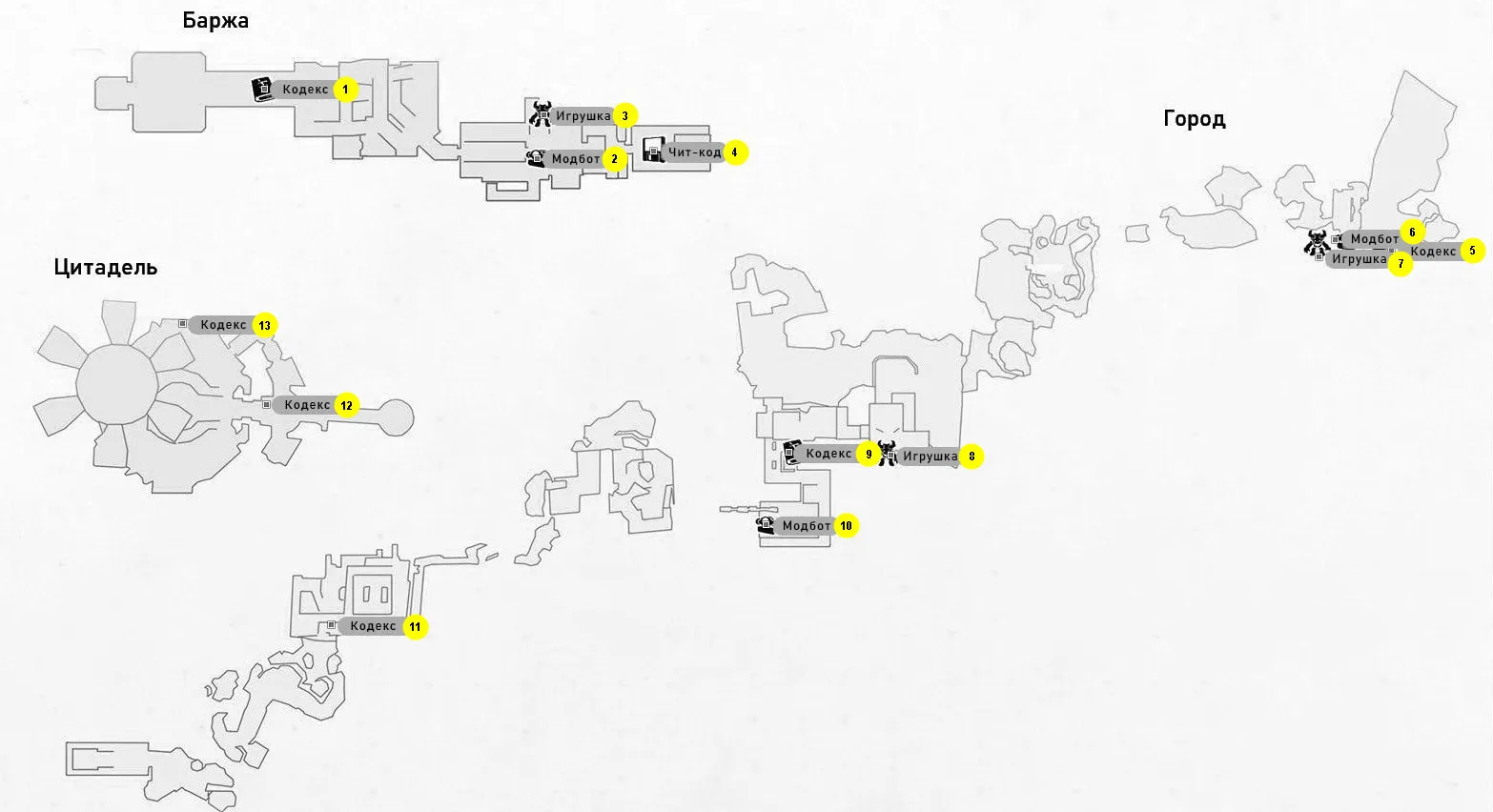 Баржа

Кодекс 1

Игрушка 3

Модбот 2

Чит-код 4

Город

Модбот 6

Кодекс 5

Игрушка 7

Цитадель

Кодекс 13

Кодекс 12

Кодекс 9

Игрушка 8

Модбот 10

Кодекс 11