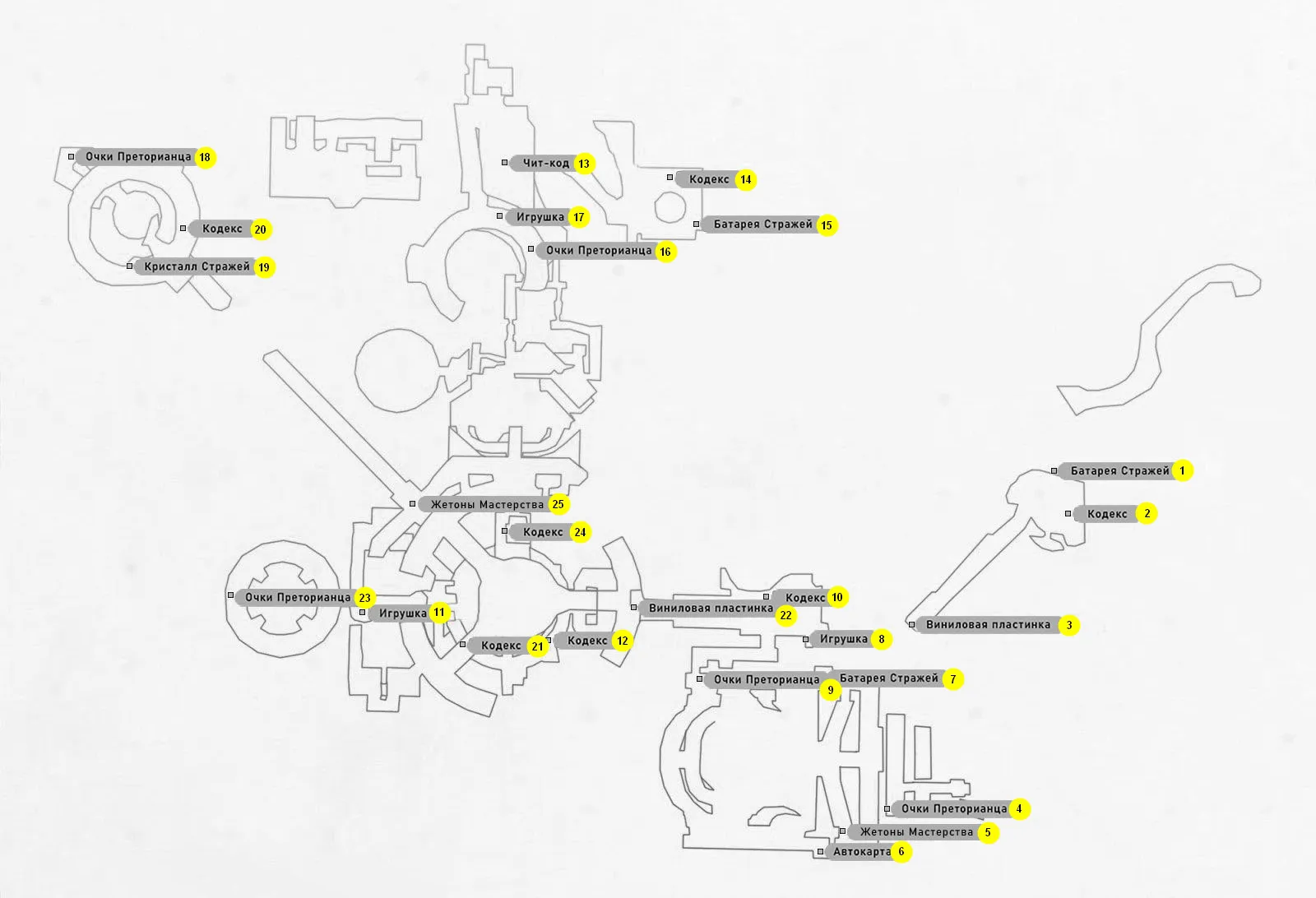 Очки Преторианца 18
Кодекс 20
Кристалл Стражей 19
Чит-код 13
Кодекс 14
Игрушка 17
Батарея Стражей 15
Очки Преторианца 16
Батарея Стражей 1
Кодекс 2
Жетоны Мастерства 25
Кодекс 24
Очки Преторианца 23
Игрушка 11
Кодекс 10
Виниловая пластинка 22
Виниловая пластинка 3
Кодекс 21
Кодекс 12
Игрушка 8
Очки Преторианца 9
Батарея Стражей 7
Очки Преторианца 4
Жетоны Мастерства 5
Автокарта 6