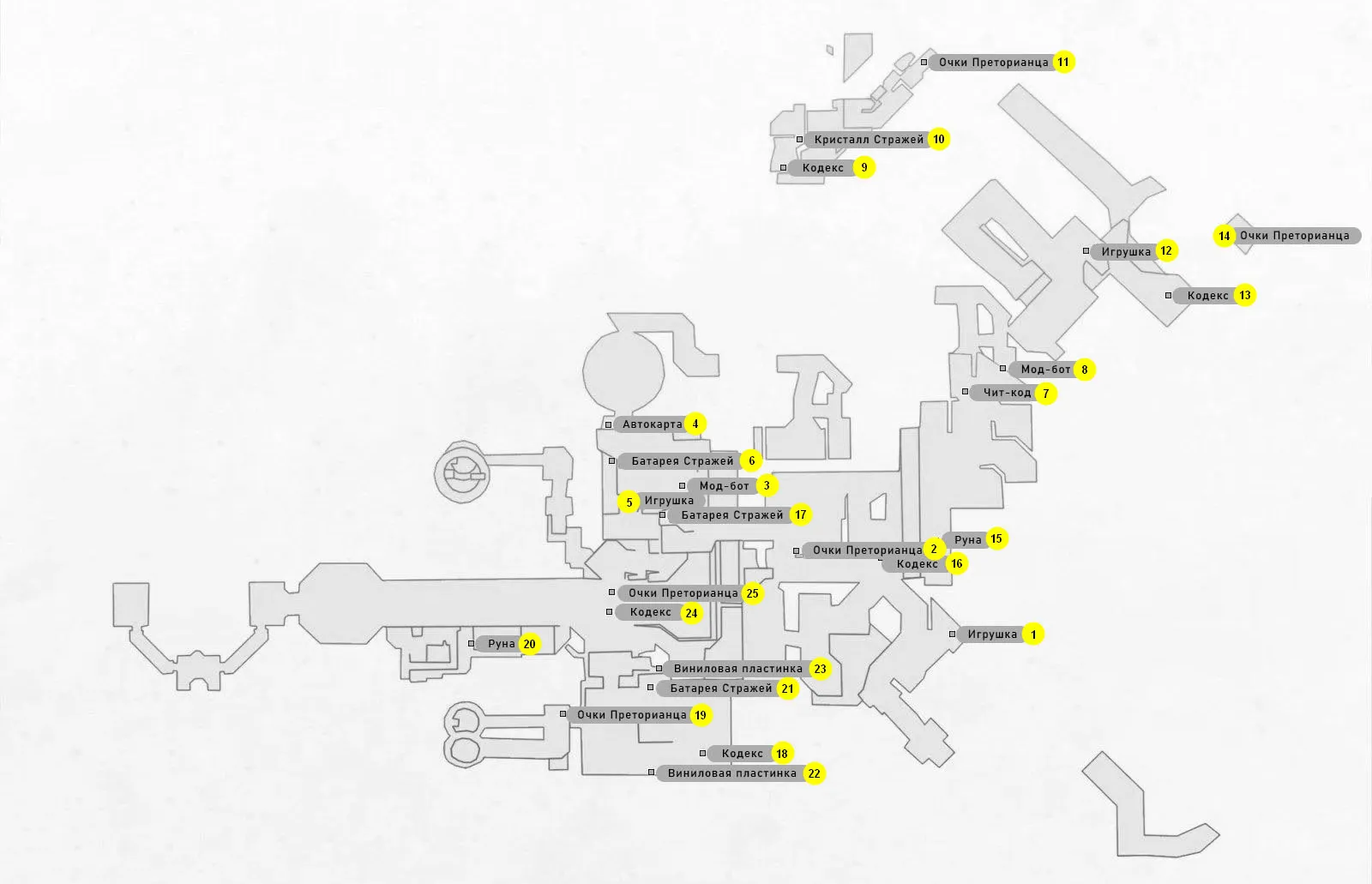 Очки Преторианца 11
Кристалл Стражей 10
Кодекс 9
14 Очки Преторианца
Игрушка 12
Кодекс 13
Мод-бот 8
Чит-код 7
Автокарта 4
Батарея Стражей 6
Мод-бот 3
5 Игрушка
Батарея Стражей 17
Руна 15
Очки Преторианца 2
Кодекс 16
Очки Преторианца 25
Кодекс 24
Игрушка 1
Руна 20
Виниловая пластинка 23
Батарея Стражей 21
Очки Преторианца 19
Кодекс 18
Виниловая пластинка 22